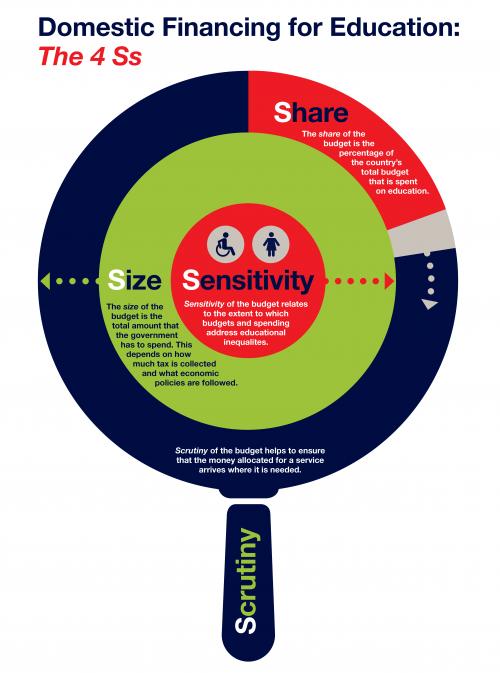 Domestic Financing for Education:
The 4 Ss

Share

The share of the budget is the percentage of the country's total budget that is spent on education.

Size

The size of the budget is the total amount that the government has to spend. This depends on how much tax is collected and what economic policies are followed.

Sensitivity

Sensitivity of the budget relates to the extent to which budgets and spending address educational inequalites.

Scrutiny of the budget helps to ensure that the money allocated for a service arrives where it is needed.

Scrutiny